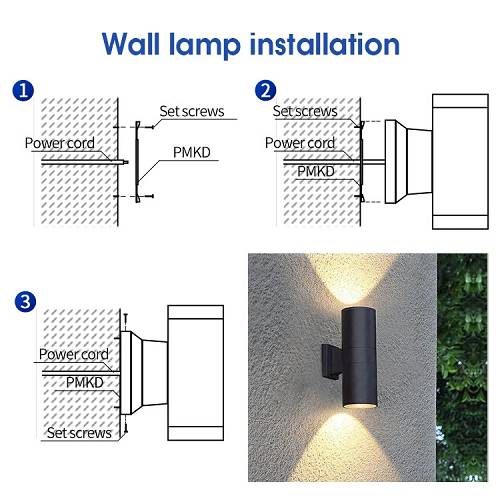 Wall lamp installation

1

Set screws

Power cord

PMKD

2

Set screws

Power cord

PMKD

3

Power cord

PMKD

Set screws